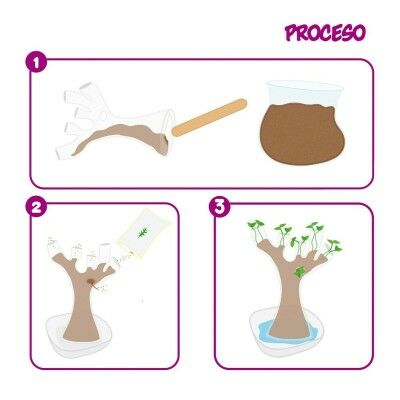 PROCESO

1

2

3