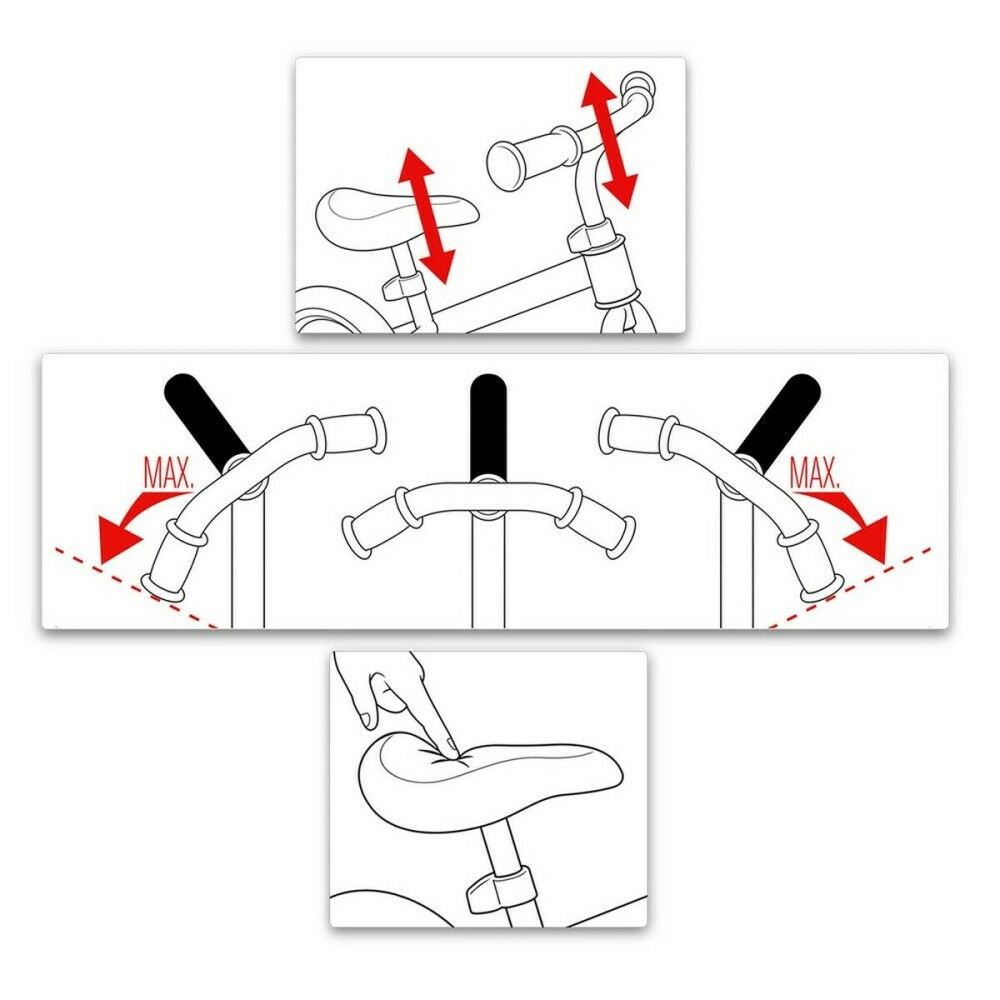 MAX.

MAX.